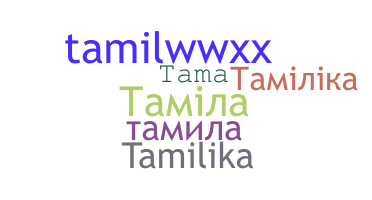 tamilwwxx
Tama
Таміліка
Таміла
тамила
Tamilika